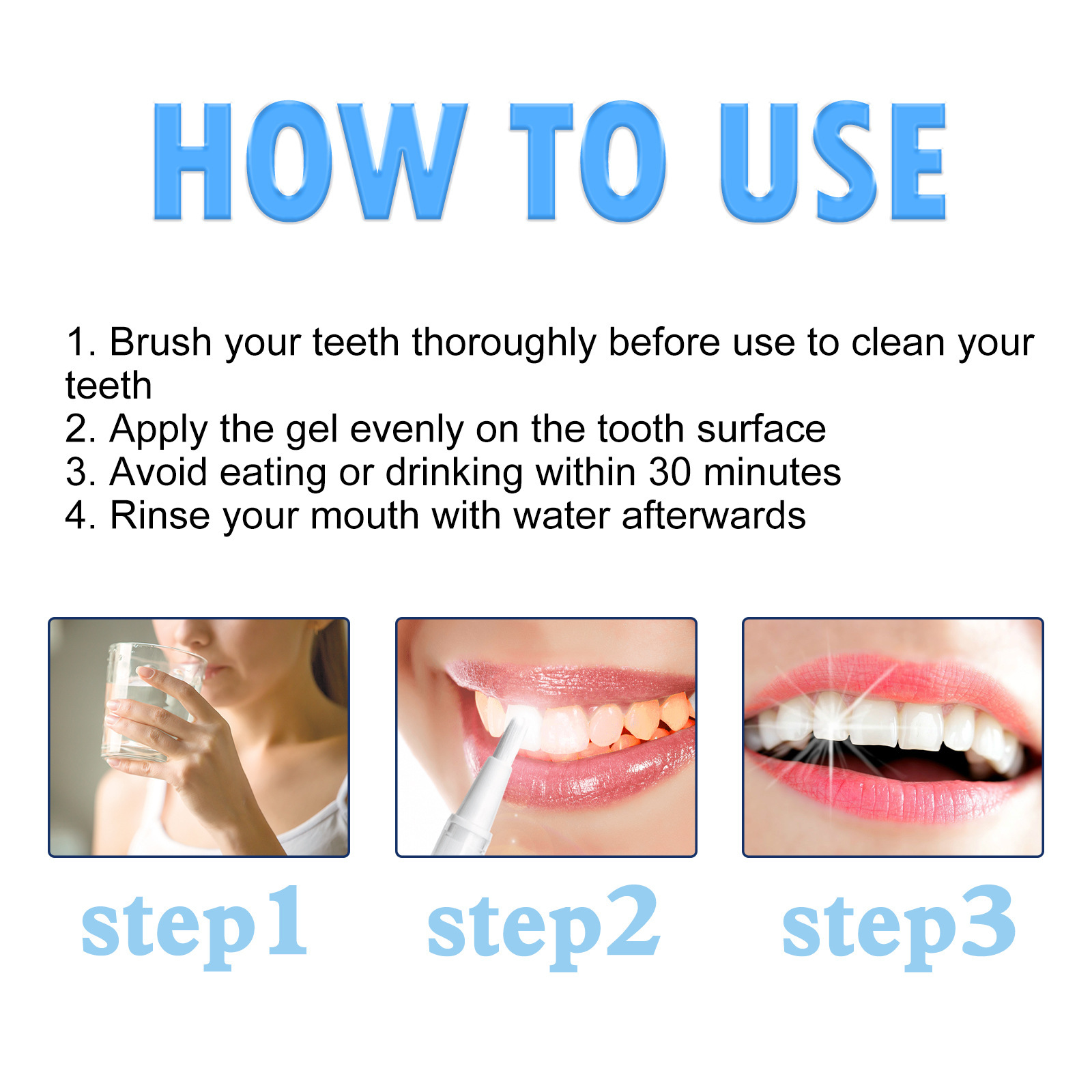 HOW TO USE

1. Brush your teeth thoroughly before use to clean your teeth
2. Apply the gel evenly on the tooth surface
3. Avoid eating or drinking within 30 minutes
4. Rinse your mouth with water afterwards

step1

step2

step3